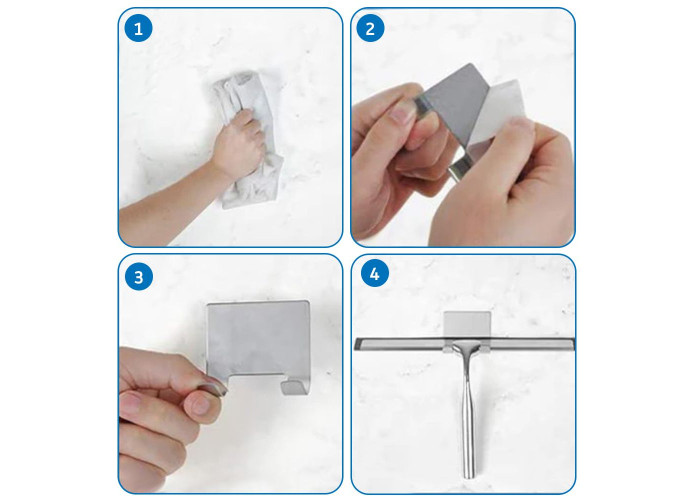 1

2

3

4